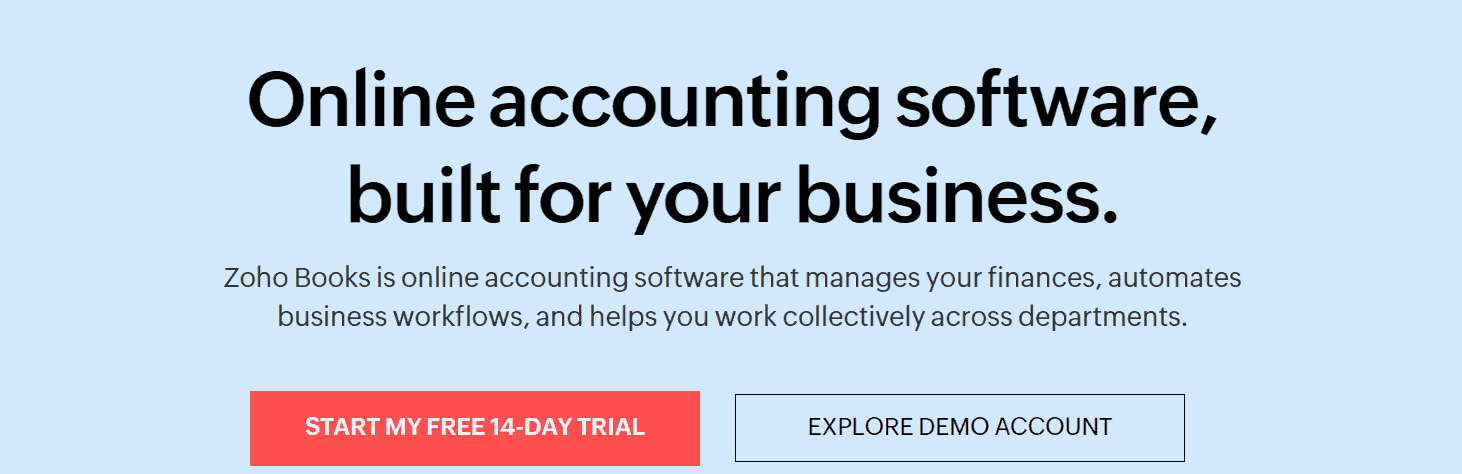 Online accounting software, built for your business.

Zoho Books is online accounting software that manages your finances, automates business workflows, and helps you work collectively across departments.

START MY FREE 14-DAY TRIAL

EXPLORE DEMO ACCOUNT